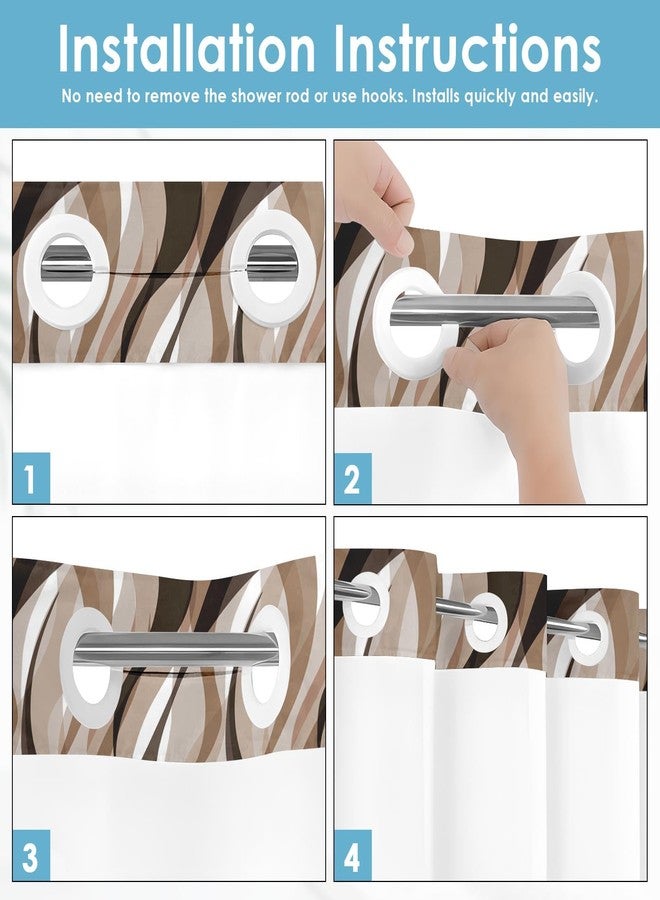 Installation Instructions

No need to remove the shower rod or use hooks. Installs quickly and easily.

1

2

3

4